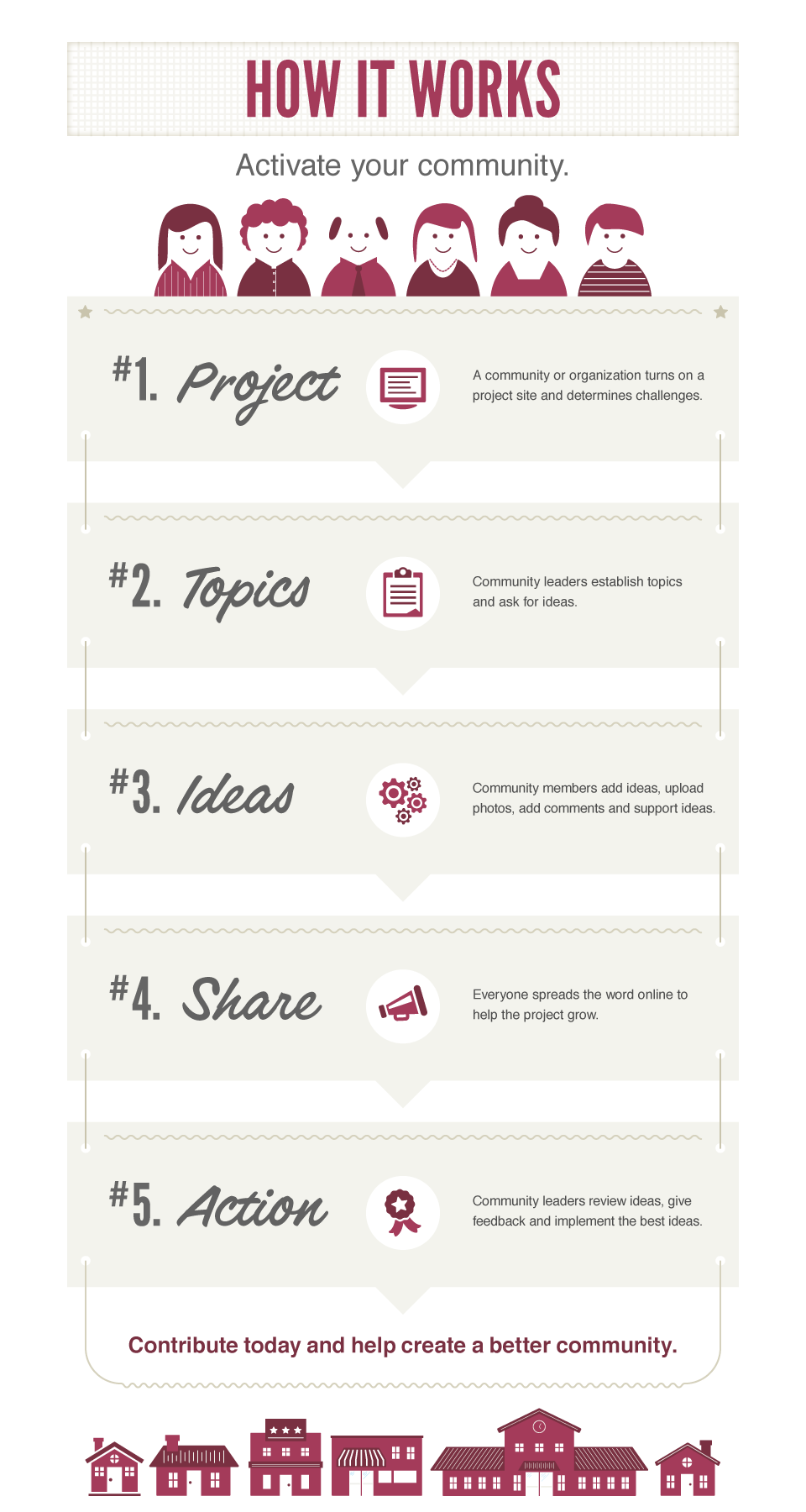 HOW IT WORKS

Activate your community.

#1. Project

A community or organization turns on a project site and determines challenges.

#2. Topics

Community leaders establish topics and ask for ideas.

#3. Ideas

Community members add ideas, upload photos, add comments and support ideas.

#4. Share

Everyone spreads the word online to help the project grow.

#5. Action

Community leaders review ideas, give feedback and implement the best ideas.

Contribute today and help create a better community.